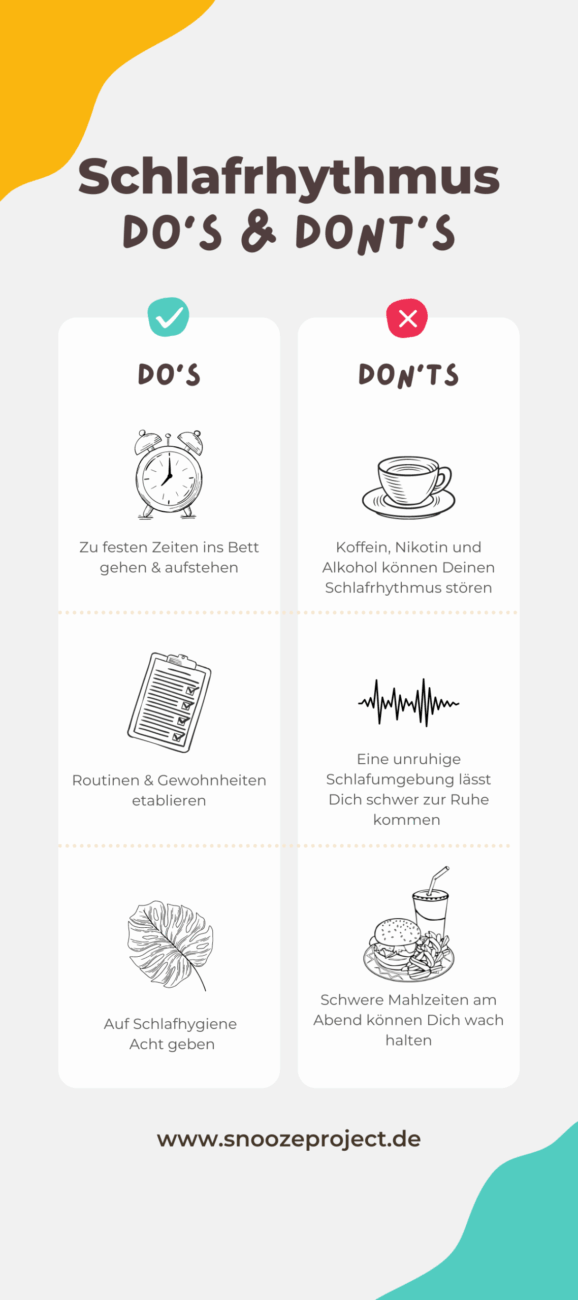 Schlafrhythmus
DO'S & DONT'S

DO'S

Zu festen Zeiten ins Bett gehen & aufstehen

Routinen & Gewohnheiten etablieren

Auf Schlafhygiene Acht geben

DON'TS

Koffein, Nikotin und Alkohol können Deinen Schlafrhythmus stören

Eine unruhige Schlafumgebung lässt Dich schwer zur Ruhe kommen

Schwere Mahlzeiten am Abend können Dich wach halten

www.snoozeproject.de